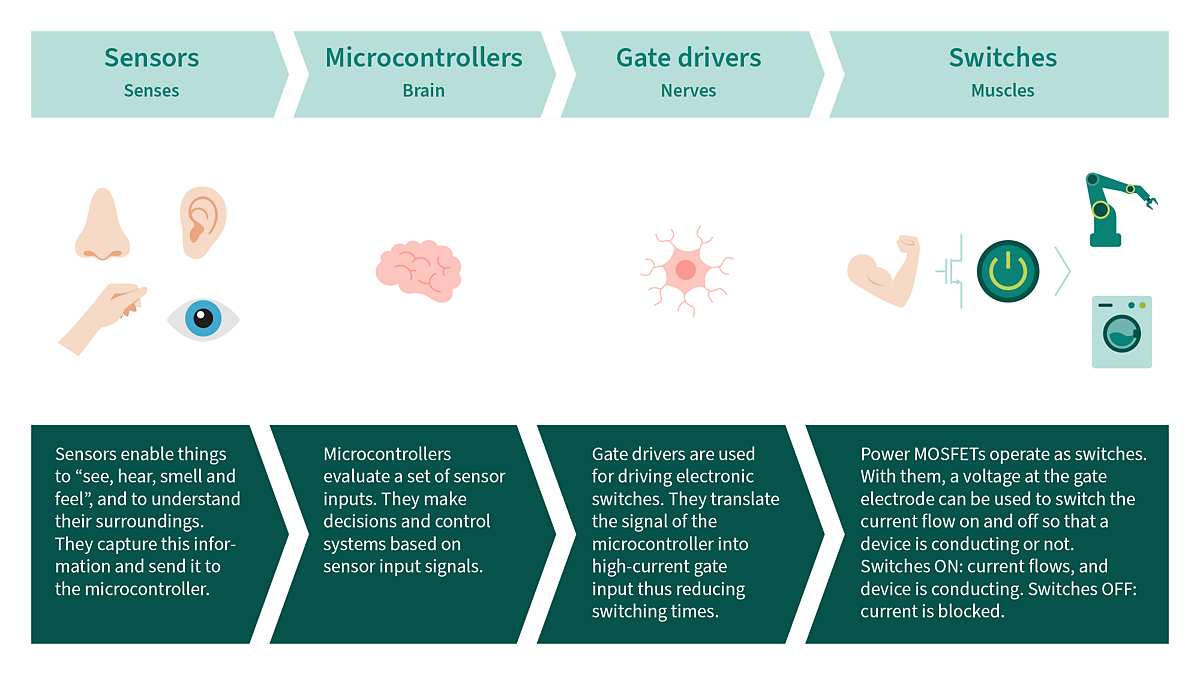 Sensors
Senses

Microcontrollers
Brain

Gate drivers
Nerves

Switches
Muscles

Sensors enable things to “see, hear, smell and feel”, and to understand their surroundings. They capture this information and send it to the microcontroller.

Microcontrollers evaluate a set of sensor inputs. They make decisions and control systems based on sensor input signals.

Gate drivers are used for driving electronic switches. They translate the signal of the microcontroller into high-current gate input thus reducing switching times.

Power MOSFETs operate as switches. With them, a voltage at the gate electrode can be used to switch the current flow on and off so that a device is conducting or not. Switches ON: current flows, and device is conducting. Switches OFF: current is blocked.